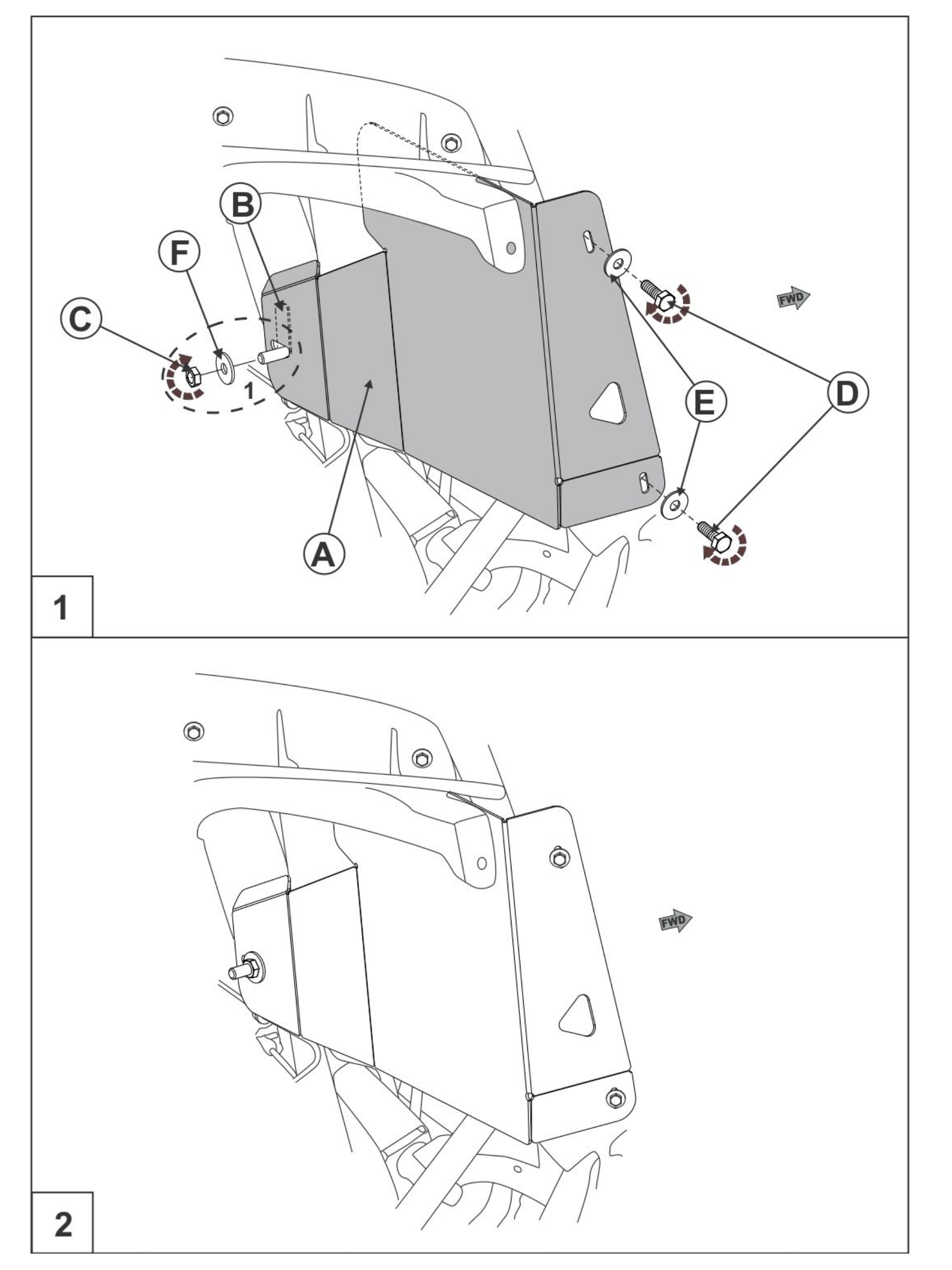 B
F
C
1
FWD
E
D
A
1

FWD
2